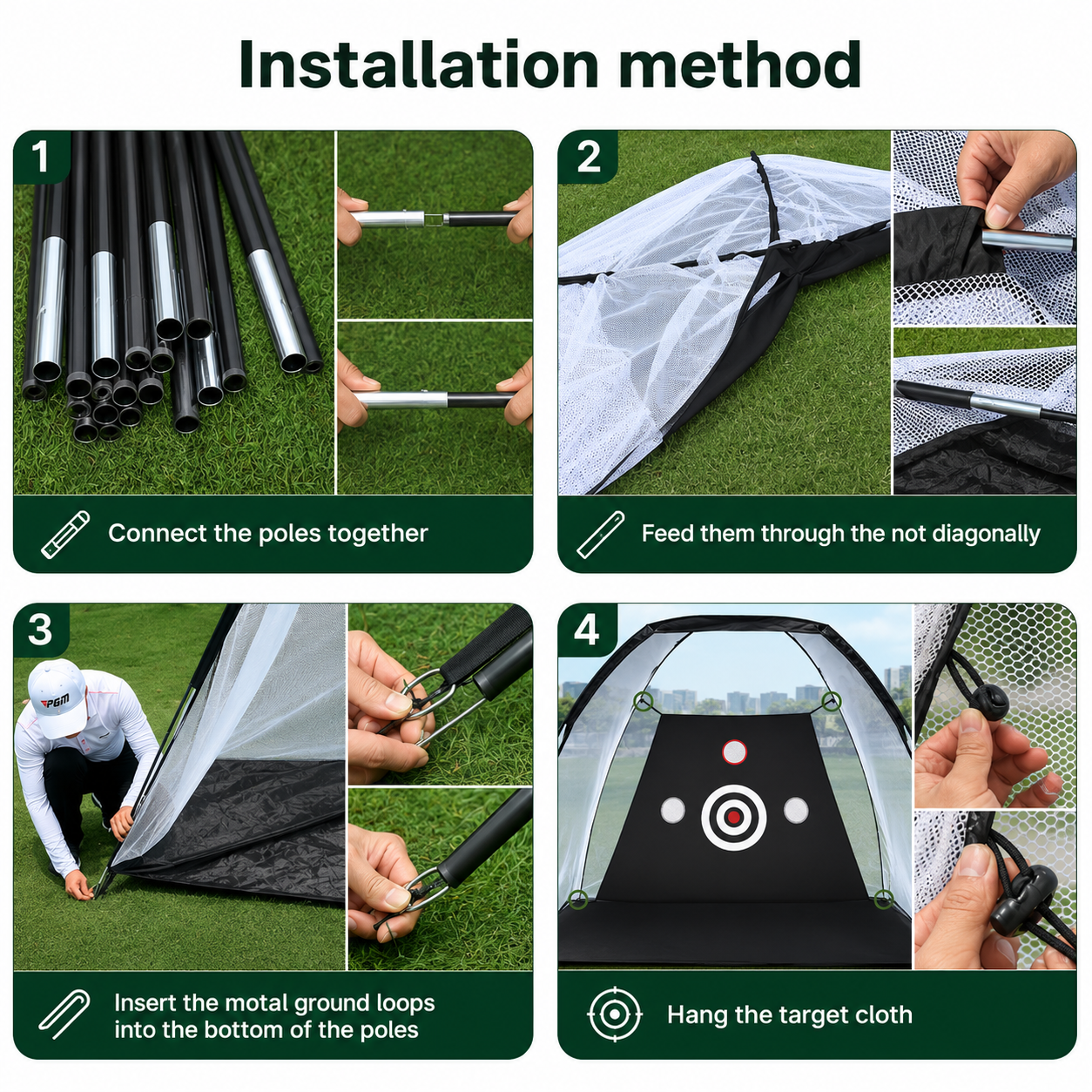 Installation method

1

Connect the poles together

2

Feed them through the not diagonally

3

PGM

Insert the motal ground loops into the bottom of the poles

4

Hang the target cloth